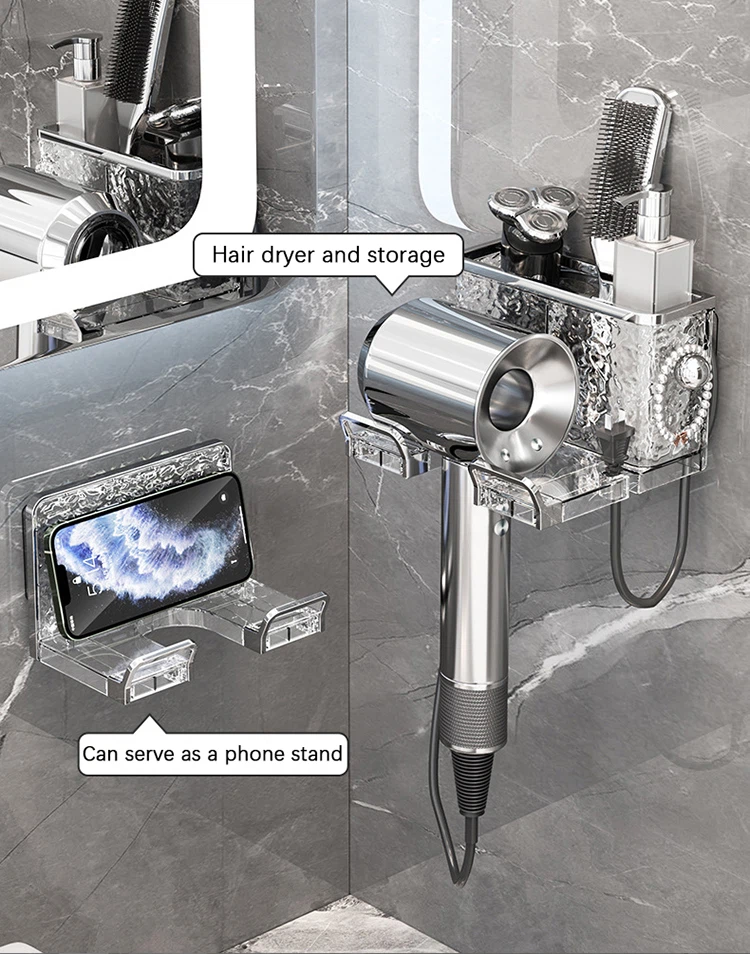 Hair dryer and storage

Can serve as a phone stand