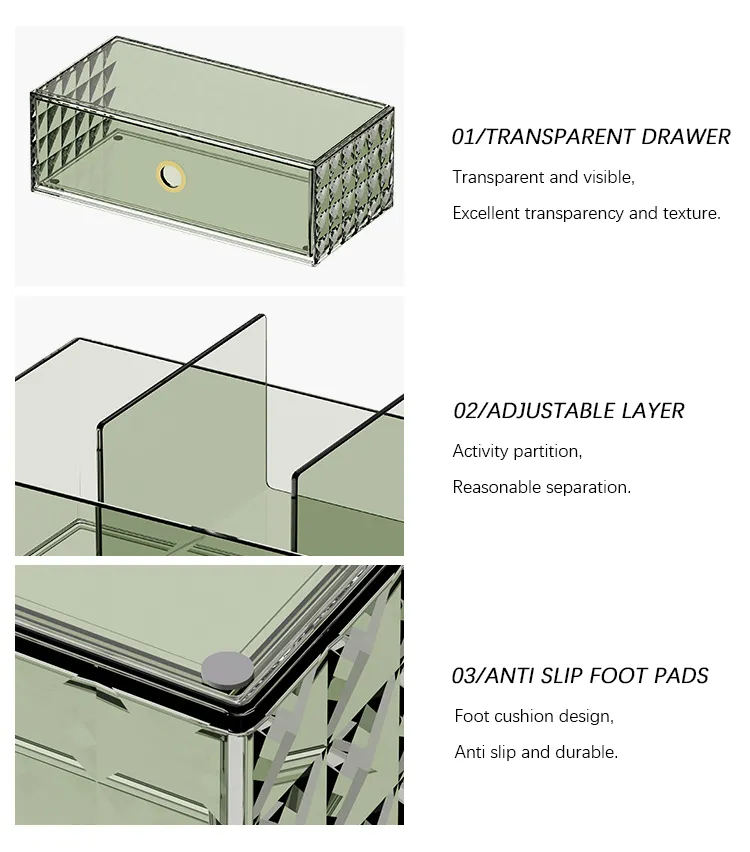 01/TRANSPARENT DRAWER

Transparent and visible,

Excellent transparency and texture.

02/ADJUSTABLE LAYER

Activity partition,

Reasonable separation.

03/ANTI SLIP FOOT PADS

Foot cushion design,

Anti slip and durable.